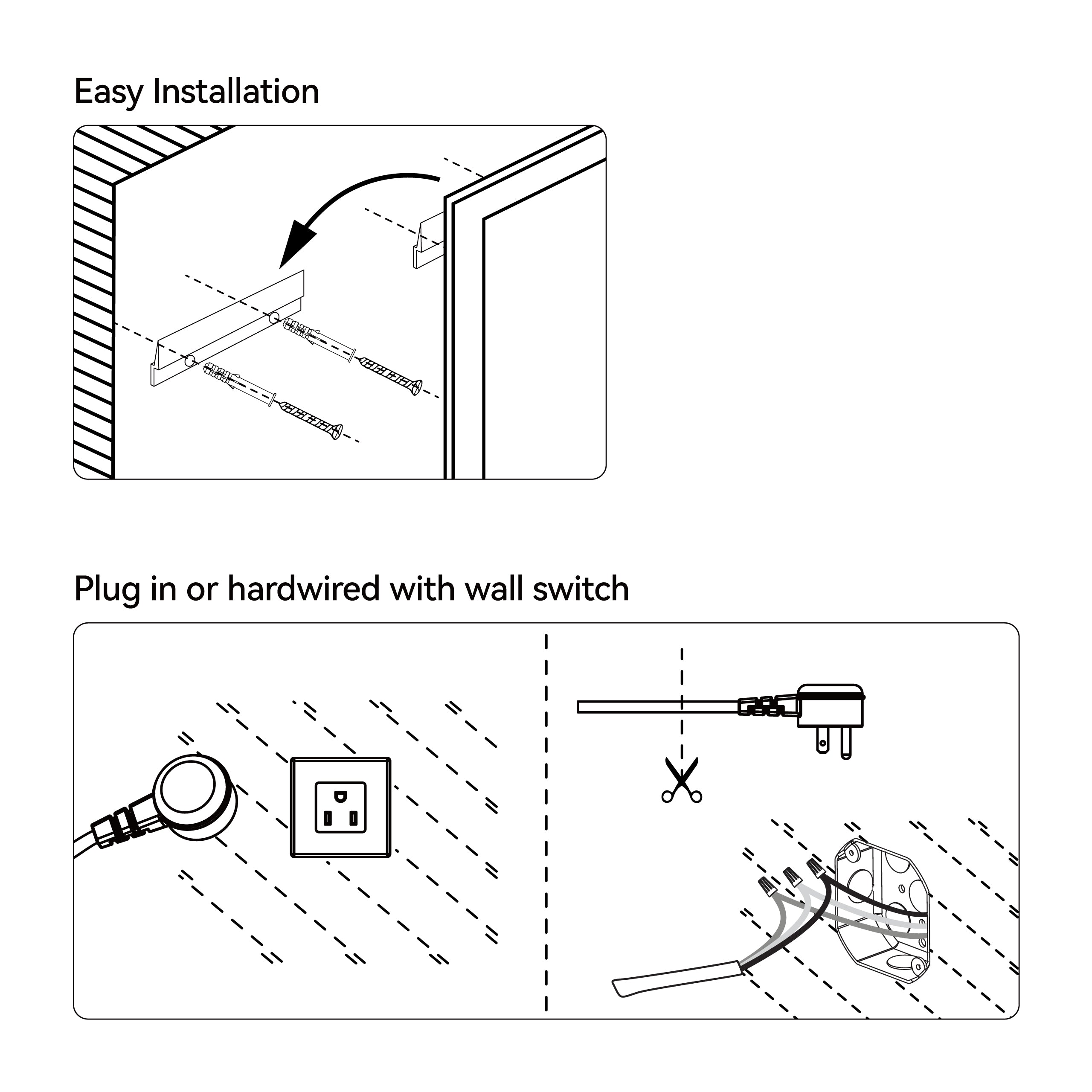 Easy Installation

Plug in or hardwired with wall switch