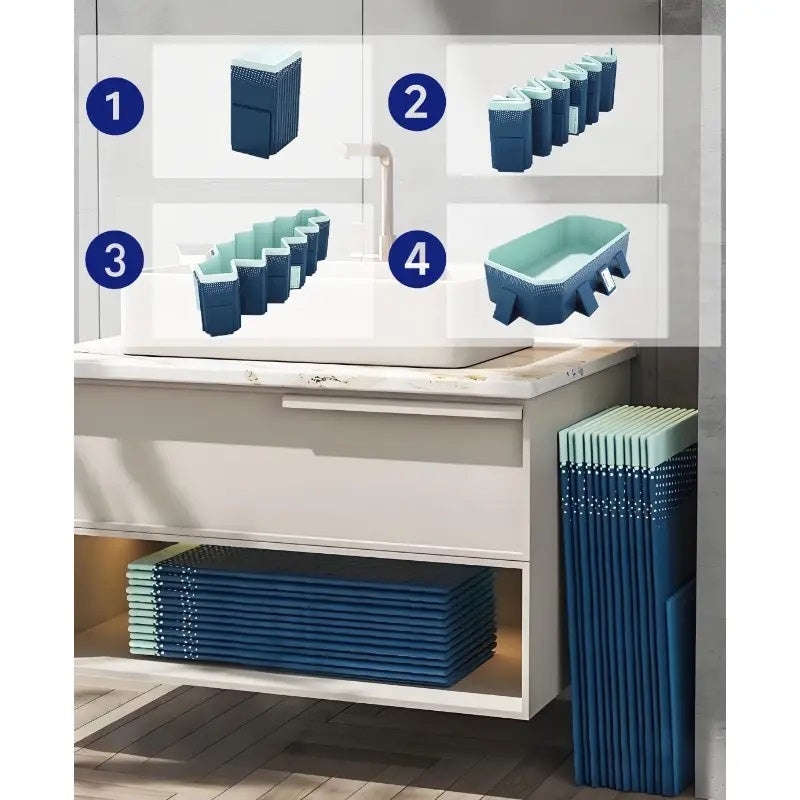 1

2

3

4