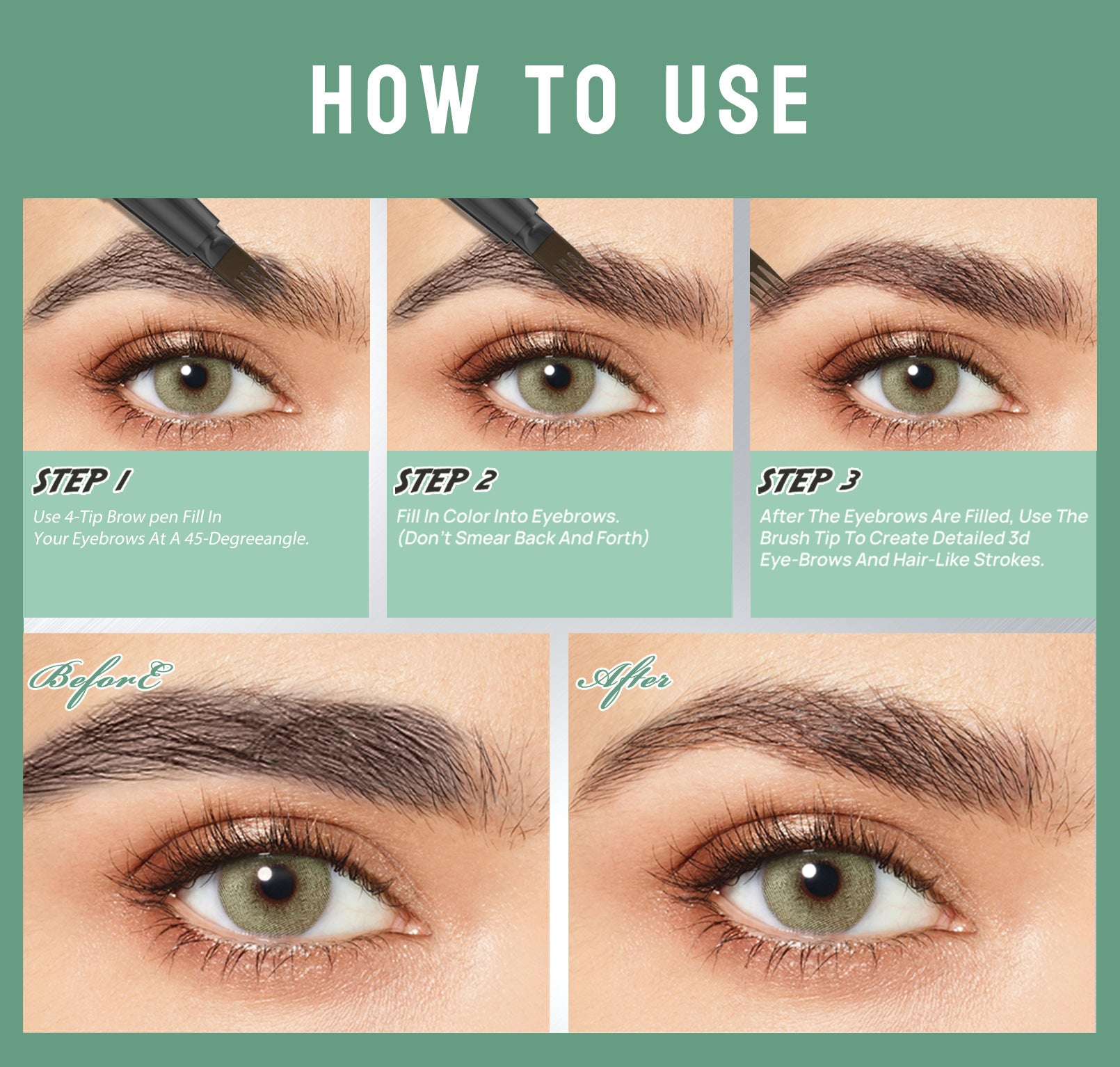 HOW TO USE

STEP 1
Use 4-Tip Brow pen Fill In Your Eyebrows At A 45-Degreeangle.

STEP 2
Fill In Color Into Eyebrows. (Don't Smear Back And Forth)

STEP 3
After The Eyebrows Are Filled, Use The Brush Tip To Create Detailed 3d Eye-Brows And Hair-Like Strokes.

BeforE

After