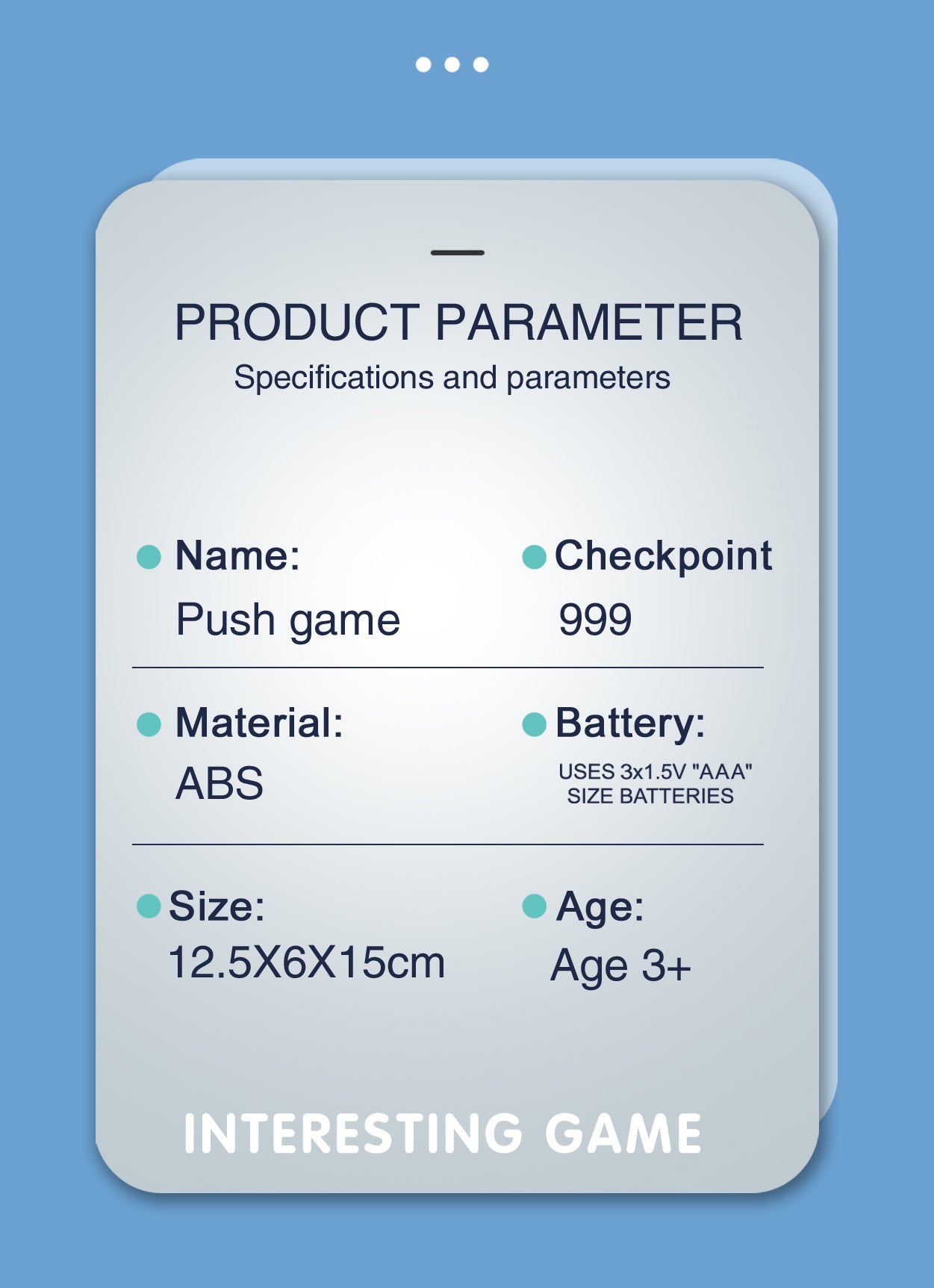 PRODUCT PARAMETER
Specifications and parameters

• Name:
Push game

• Checkpoint
999

• Material:
ABS

• Battery:
USES 3x1.5V "AAA" SIZE BATTERIES

• Size:
12.5X6X15cm

• Age:
Age 3+

INTERESTING GAME