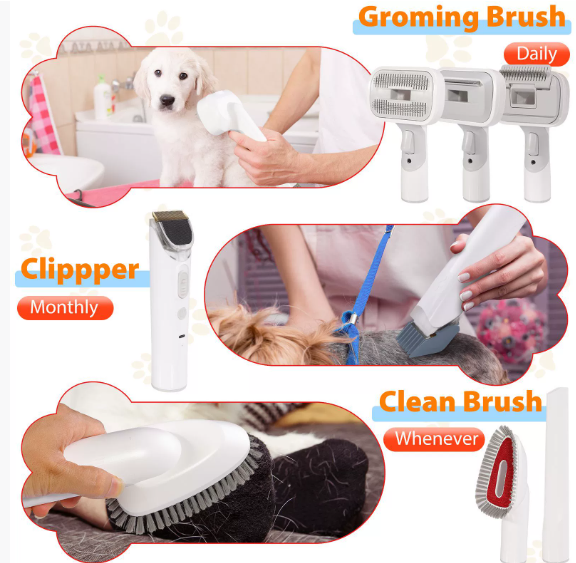 Groming Brush

Daily

Clippper

Monthly

Clean Brush

Whenever