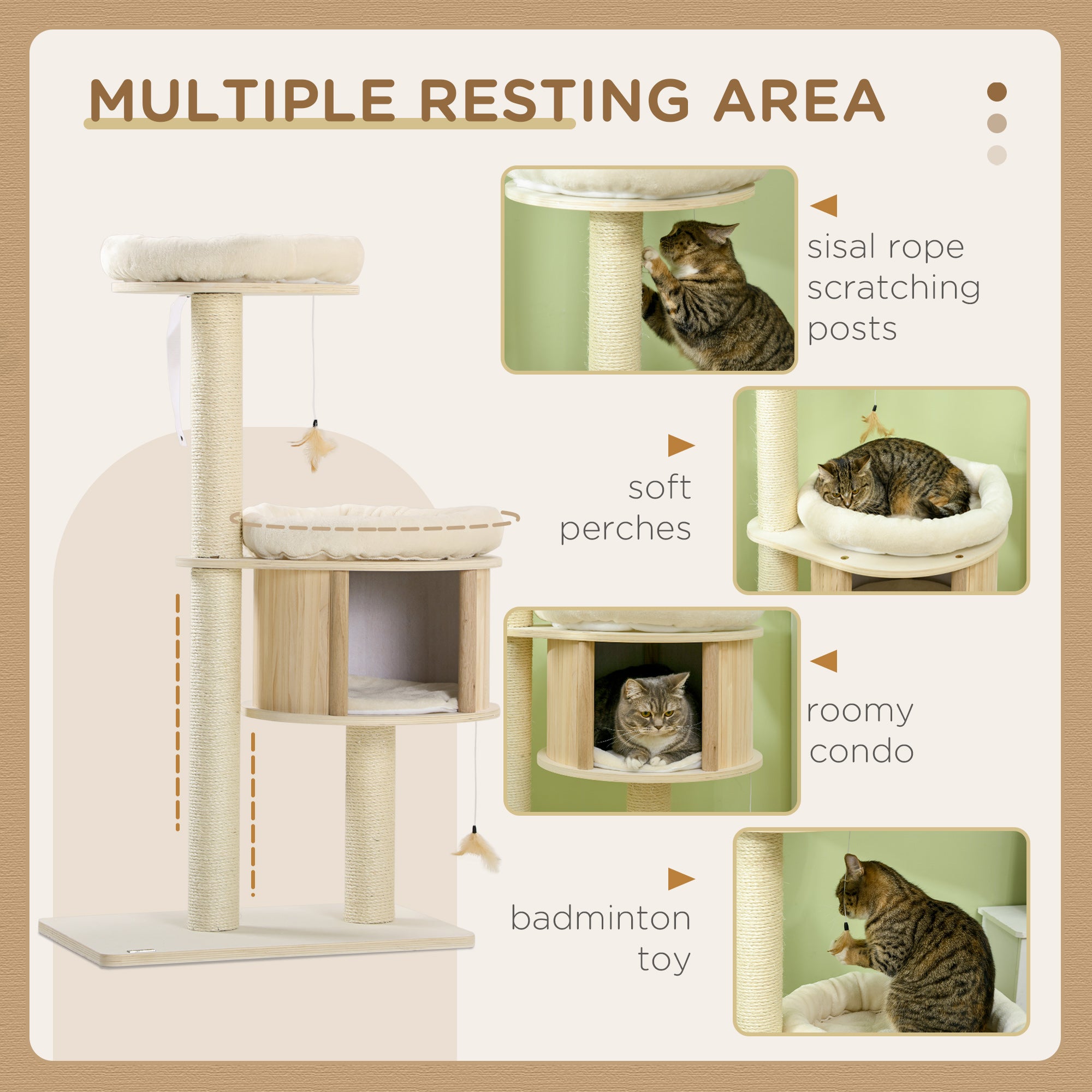 MULTIPLE RESTING AREA

sisal rope scratching posts

soft perches

roomy condo

badminton toy