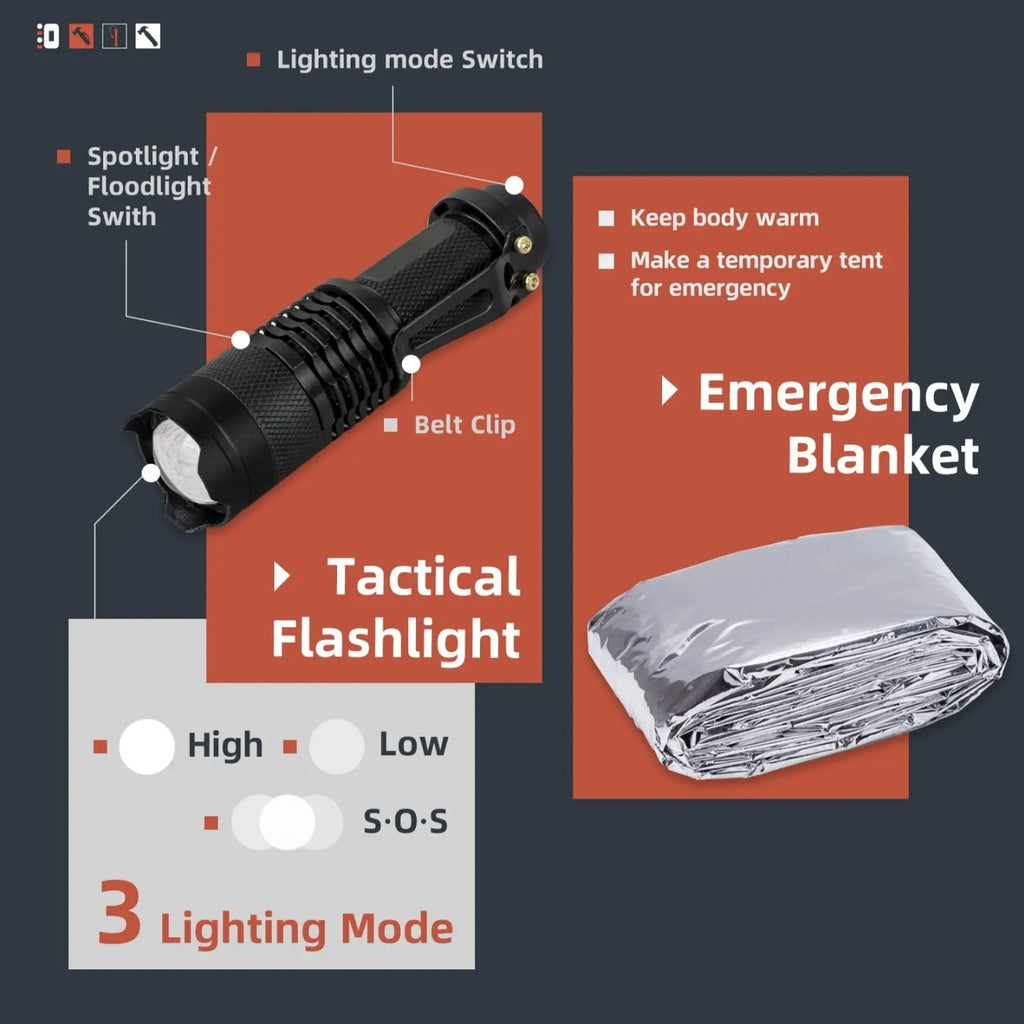 Lighting mode Switch

Spotlight / Floodlight Swith

Belt Clip

Tactical Flashlight

High

Low

S·O·S

3 Lighting Mode

Keep body warm

Make a temporary tent for emergency

Emergency Blanket