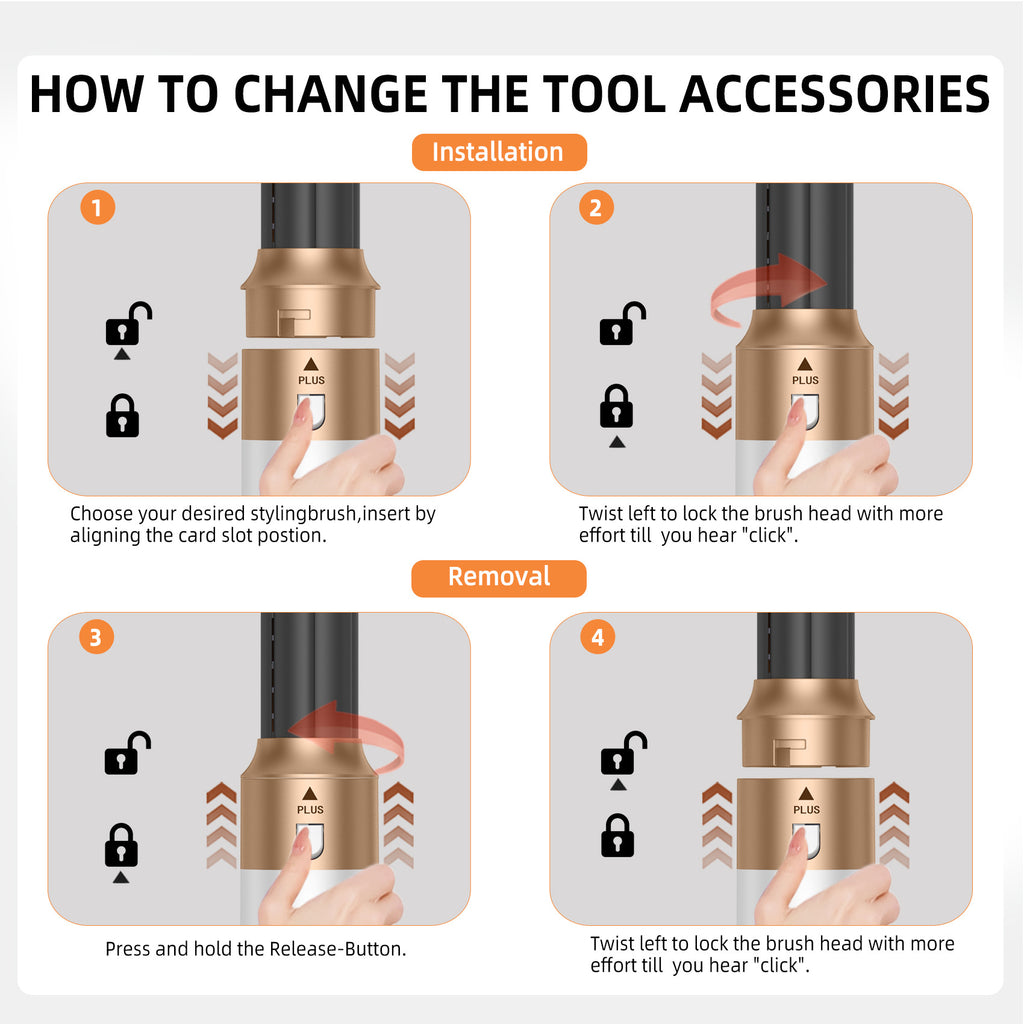 HOW TO CHANGE THE TOOL ACCESSORIES

Installation

1

PLUS

Choose your desired stylingbrush,insert by aligning the card slot postion.

2

PLUS

Twist left to lock the brush head with more effort till you hear "click".

Removal

3

PLUS

Press and hold the Release-Button.

4

PLUS

Twist left to lock the brush head with more effort till you hear "click".